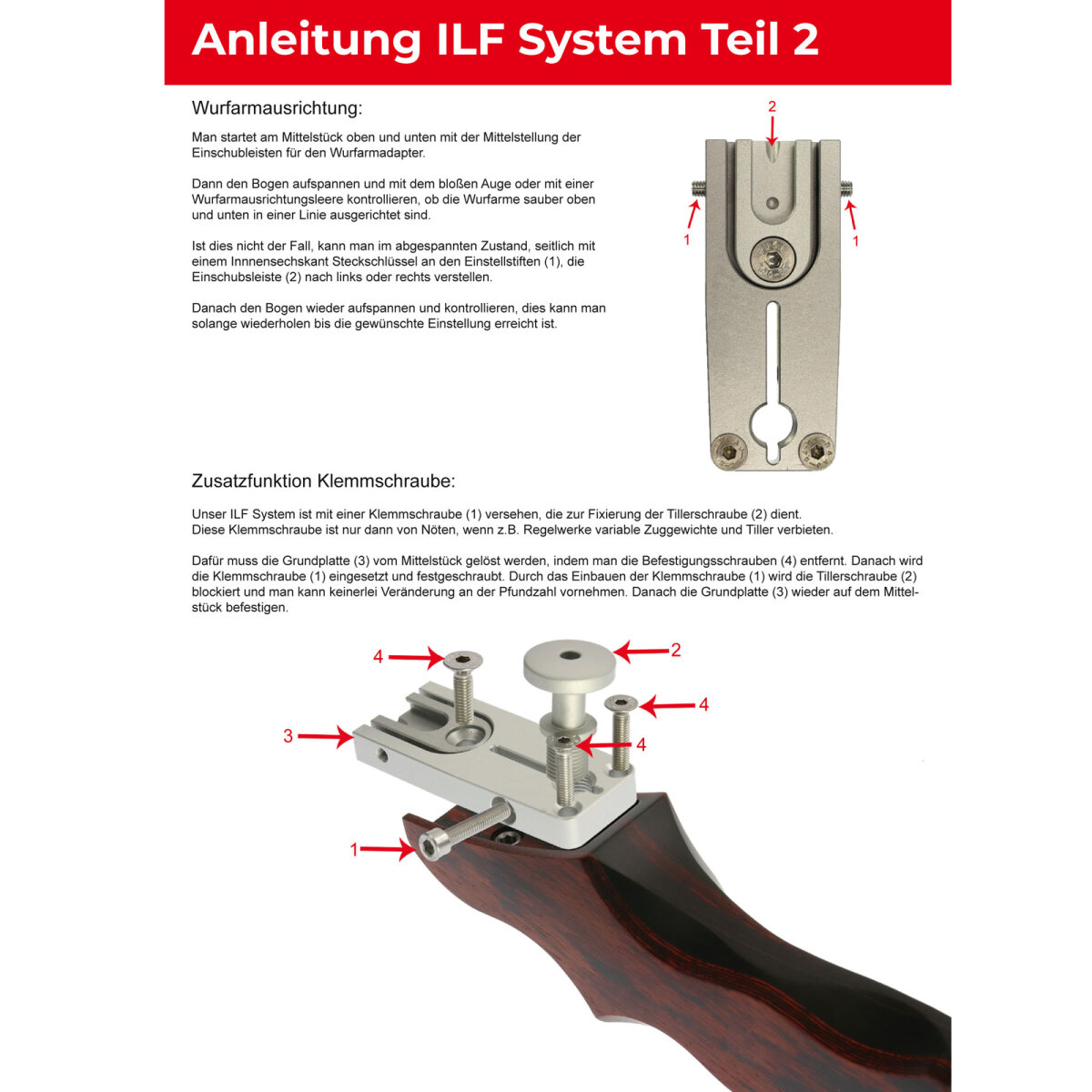 Anleitung ILF System Teil 2

Wurfarmausrichtung:

Man startet am Mittelstück oben und unten mit der Mittelstellung der Einschubleisten für den Wurfarmadapter.

Dann den Bogen aufspannen und mit dem bloßen Auge oder mit einer Wurfarmausrichtungsleere kontrollieren, ob die Wurfarme sauber oben und unten in einer Linie ausgerichtet sind.

Ist dies nicht der Fall, kann man im abgespannten Zustand, seitlich mit einem Innnensechskant Steckschlüssel an den Einstellstiften (1), die Einschubsleiste (2) nach links oder rechts verstellen.

Danach den Bogen wieder aufspannen und kontrollieren, dies kann man solange wiederholen bis die gewünschte Einstellung erreicht ist.

2
1
1

Zusatzfunktion Klemmschraube:

Unser ILF System ist mit einer Klemmschraube (1) versehen, die zur Fixierung der Tillerschraube (2) dient.
Diese Klemmschraube ist nur dann von Nöten, wenn z.B. Regelwerke variable Zuggewichte und Tiller verbieten.

Dafür muss die Grundplatte (3) vom Mittelstück gelöst werden, indem man die Befestigungsschrauben (4) entfernt. Danach wird die Klemmschraube (1) eingesetzt und festgeschraubt. Durch das Einbauen der Klemmschraube (1) wird die Tillerschraube (2) blockiert und man kann keinerlei Veränderung an der Pfundzahl vornehmen. Danach die Grundplatte (3) wieder auf dem Mittelstück befestigen.

4
2
4
3
4
1